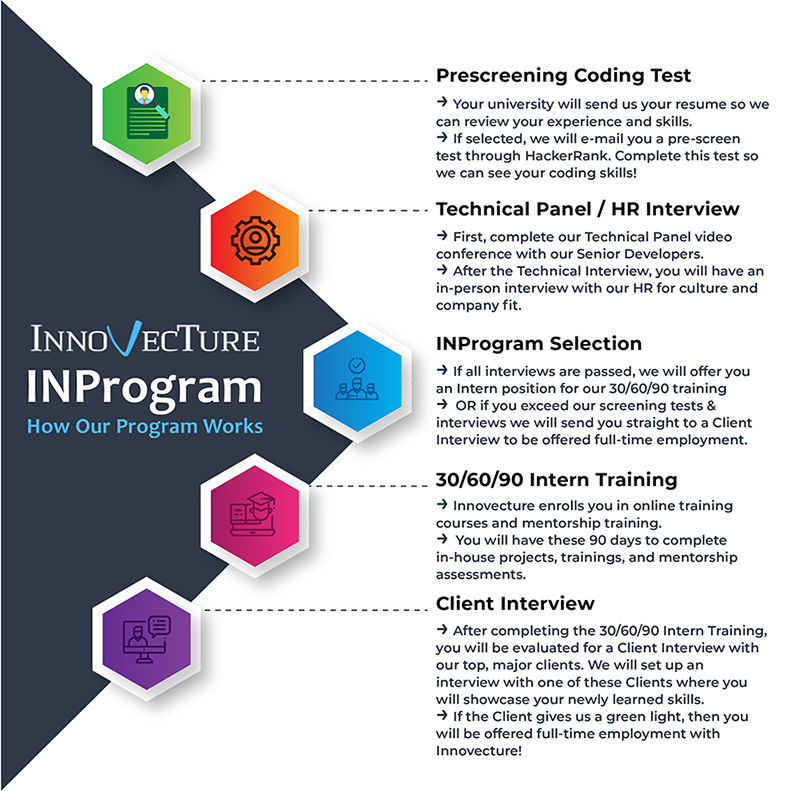 INNOVECTURE
INProgram
How Our Program Works

Prescreening Coding Test

→ Your university will send us your resume so we can review your experience and skills.
→ If selected, we will e-mail you a pre-screen test through HackerRank. Complete this test so we can see your coding skills!

Technical Panel / HR Interview

→ First, complete our Technical Panel video conference with our Senior Developers.
→ After the Technical Interview, you will have an in-person interview with our HR for culture and company fit.

INProgram Selection

→ If all interviews are passed, we will offer you an Intern position for our 30/60/90 training
→ OR if you exceed our screening tests & interviews we will send you straight to a Client Interview to be offered full-time employment.

30/60/90 Intern Training

→ Innovecture enrolls you in online training courses and mentorship training.
→ You will have these 90 days to complete in-house projects, trainings, and mentorship assessments.

Client Interview

→ After completing the 30/60/90 Intern Training, you will be evaluated for a Client Interview with our top, major clients. We will set up an interview with one of these Clients where you will showcase your newly learned skills.
→ If the Client gives us a green light, then you will be offered full-time employment with Innovecture!